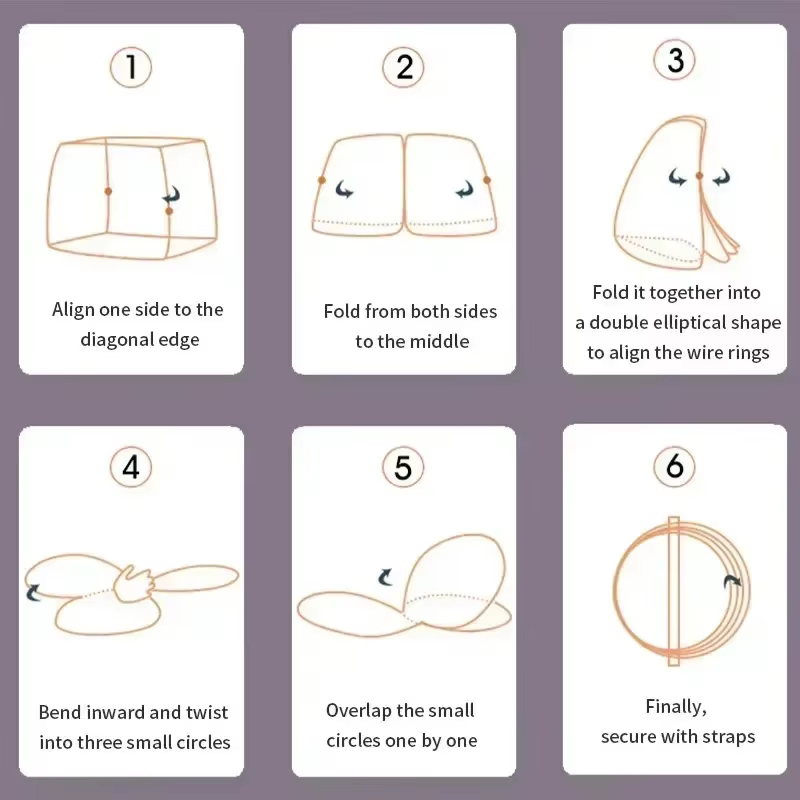 1

Align one side to the diagonal edge

2

Fold from both sides to the middle

3

Fold it together into a double elliptical shape to align the wire rings

4

Bend inward and twist into three small circles

5

Overlap the small circles one by one

6

Finally, secure with straps