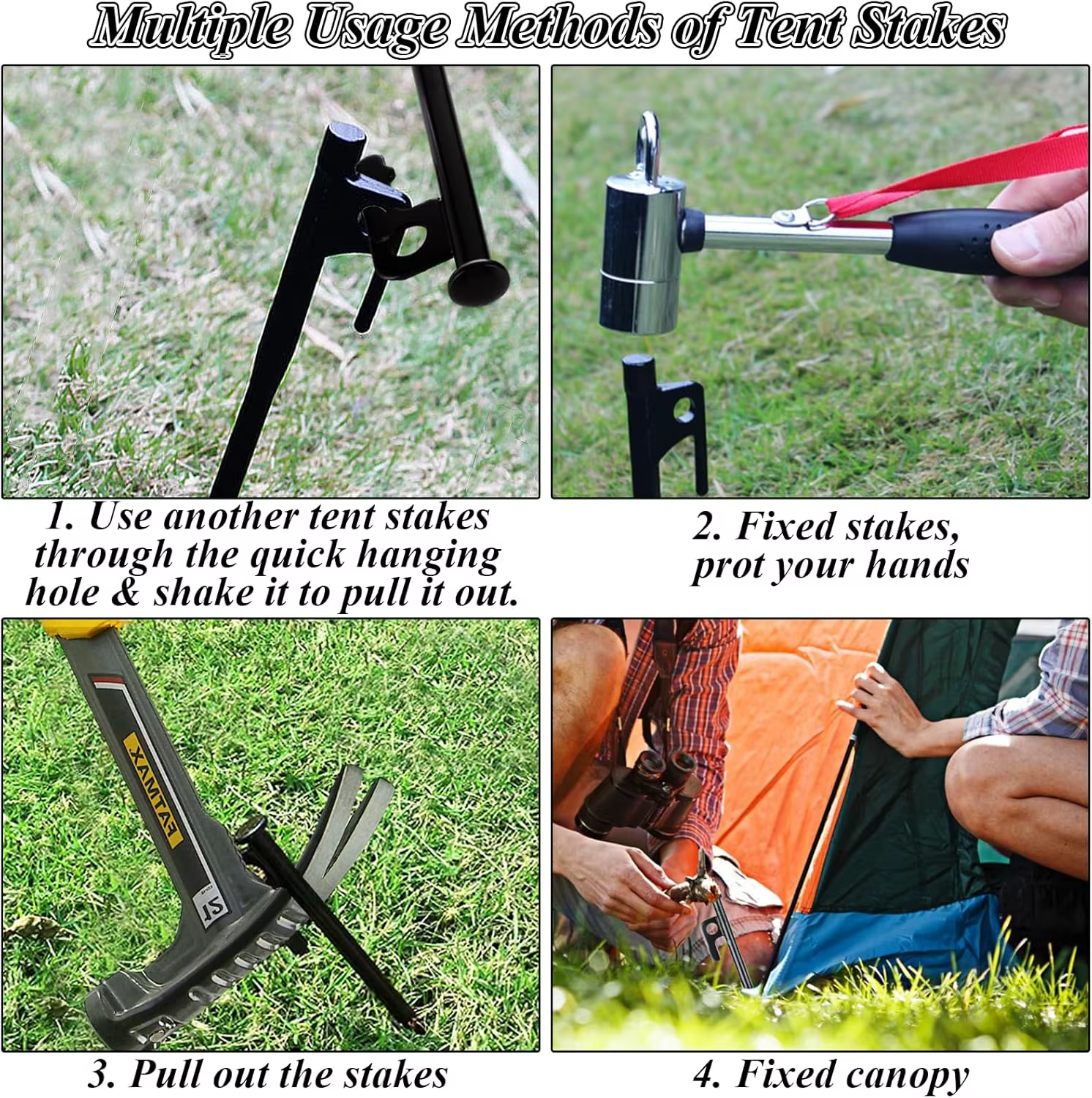 Multiple Usage Methods of Tent Stakes

1. Use another tent stakes through the quick hanging hole & shake it to pull it out.

2. Fixed stakes, prot your hands

FATMAX

3. Pull out the stakes

4. Fixed canopy