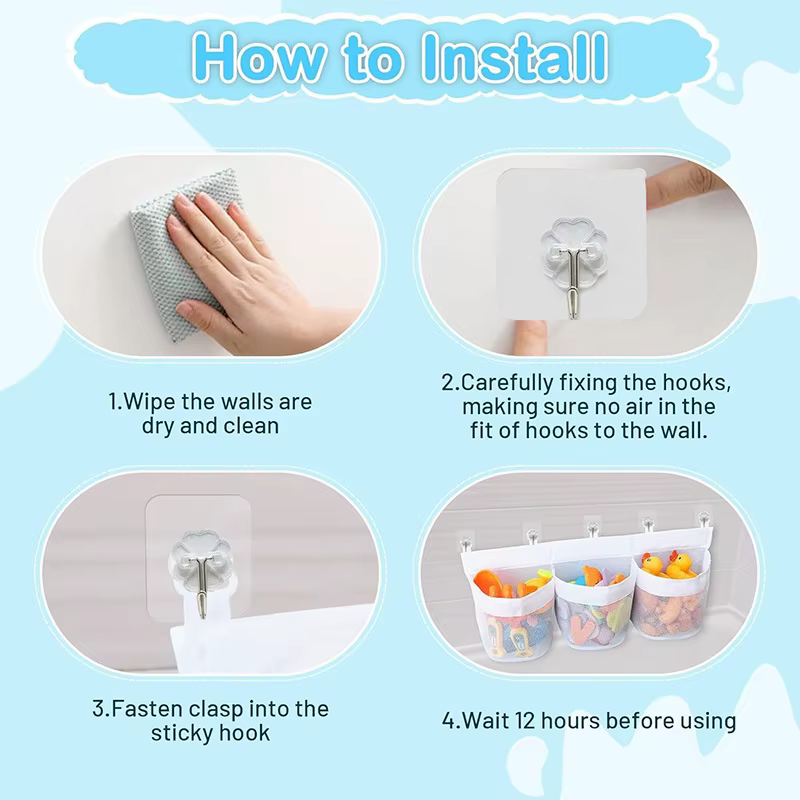 How to Install

1.Wipe the walls are dry and clean

2.Carefully fixing the hooks, making sure no air in the fit of hooks to the wall.

3.Fasten clasp into the sticky hook

4.Wait 12 hours before using