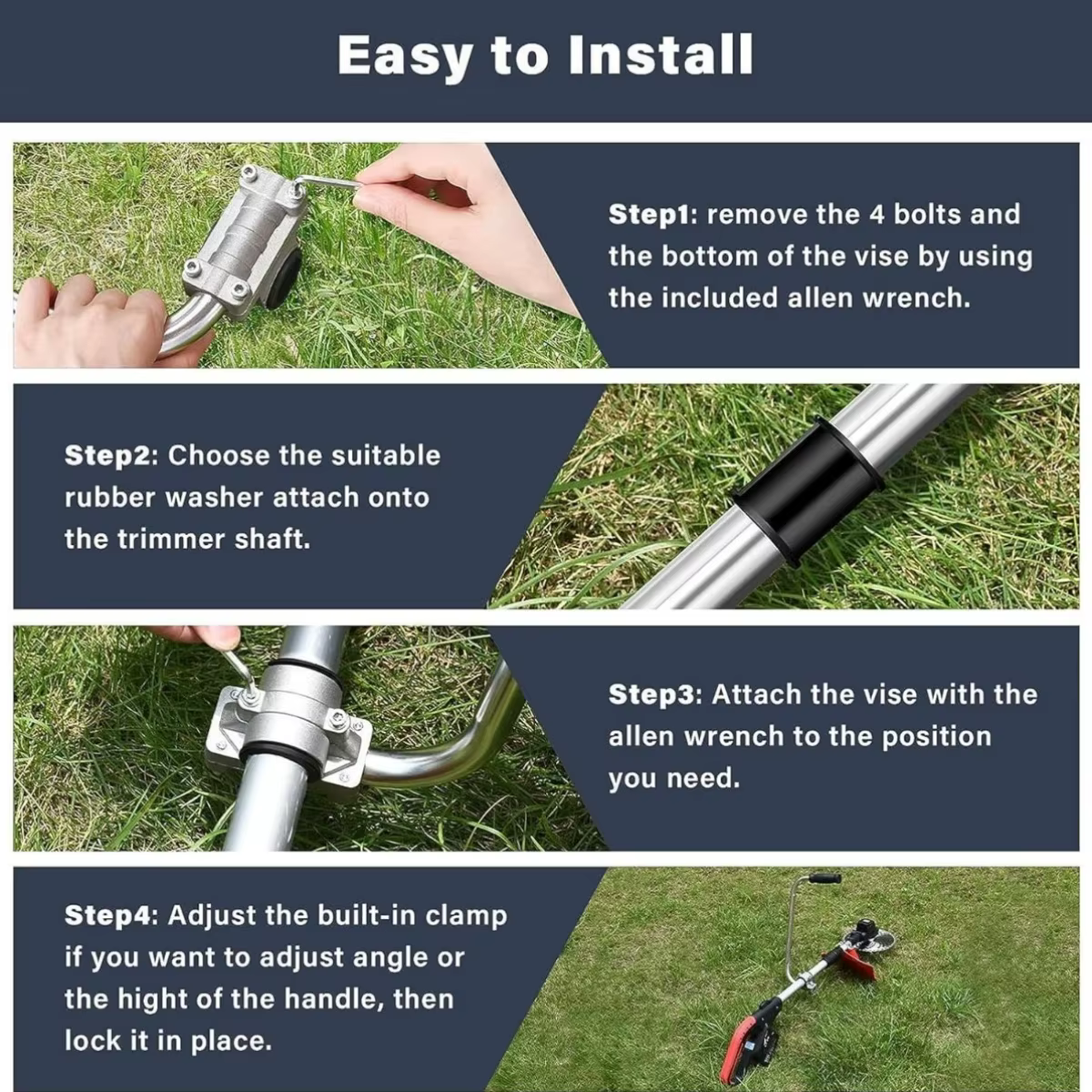 Easy to Install

Step1: remove the 4 bolts and the bottom of the vise by using the included allen wrench.

Step2: Choose the suitable rubber washer attach onto the trimmer shaft.

Step3: Attach the vise with the allen wrench to the position you need.

Step4: Adjust the built-in clamp if you want to adjust angle or the hight of the handle, then lock it in place.