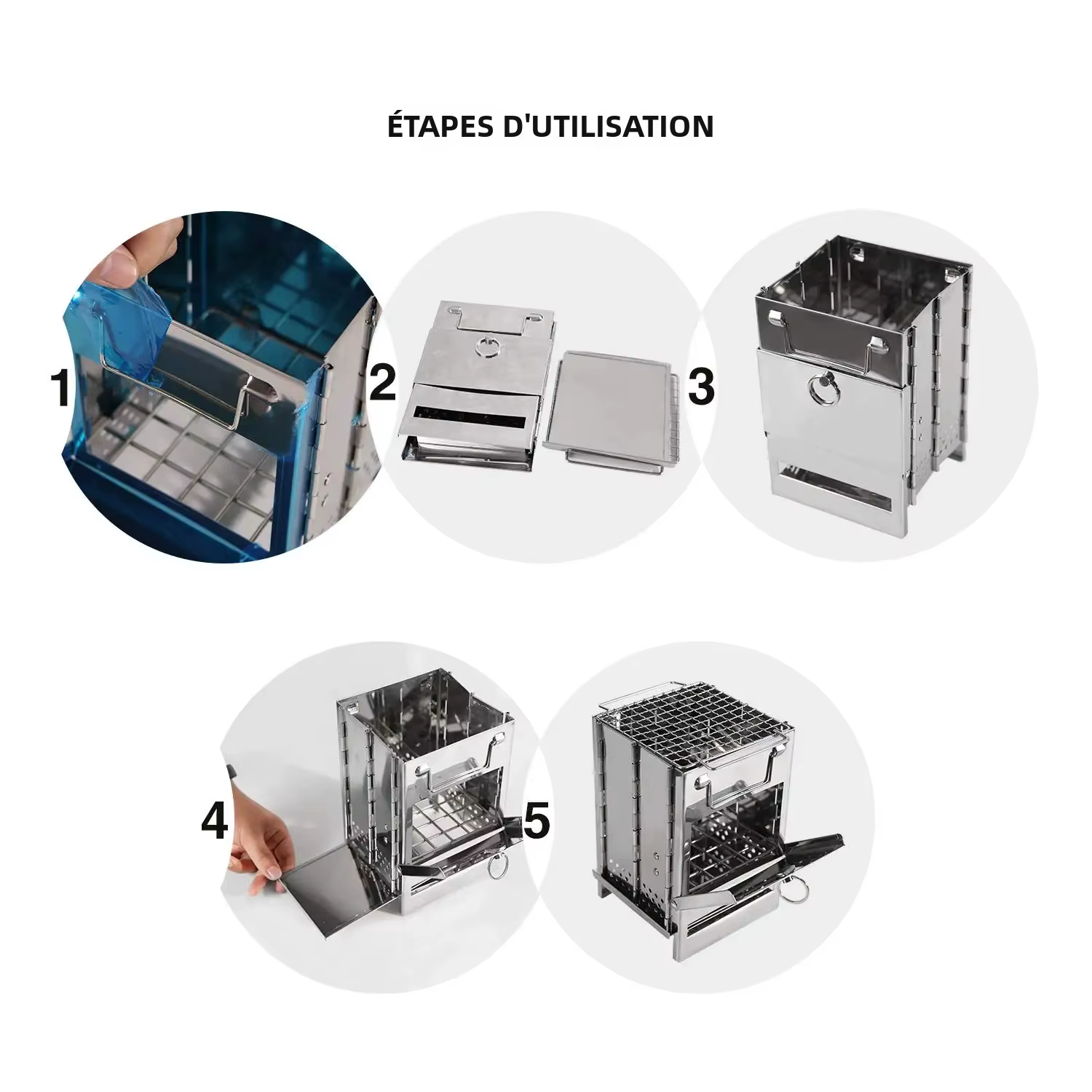 ÉTAPES D'UTILISATION

1

2

3

4

5