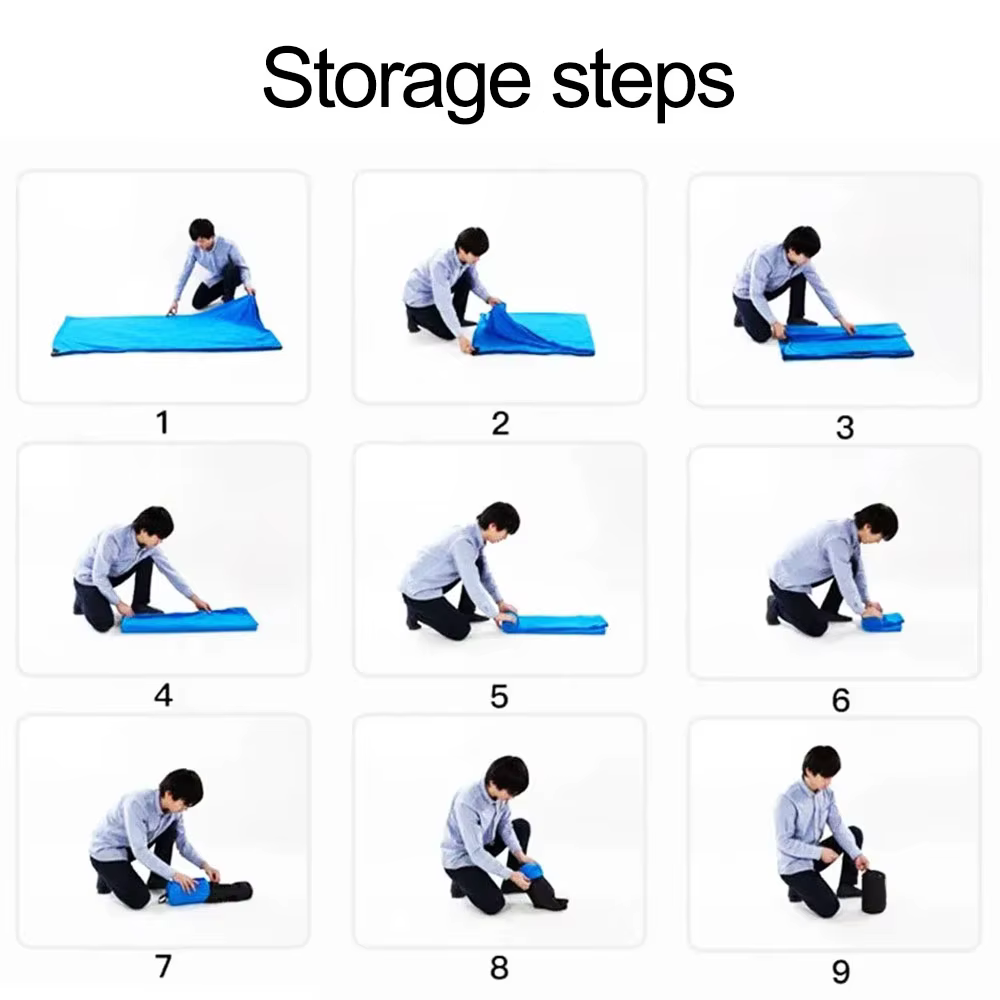 Storage steps

1

2

3

4

5

6

7

8

9