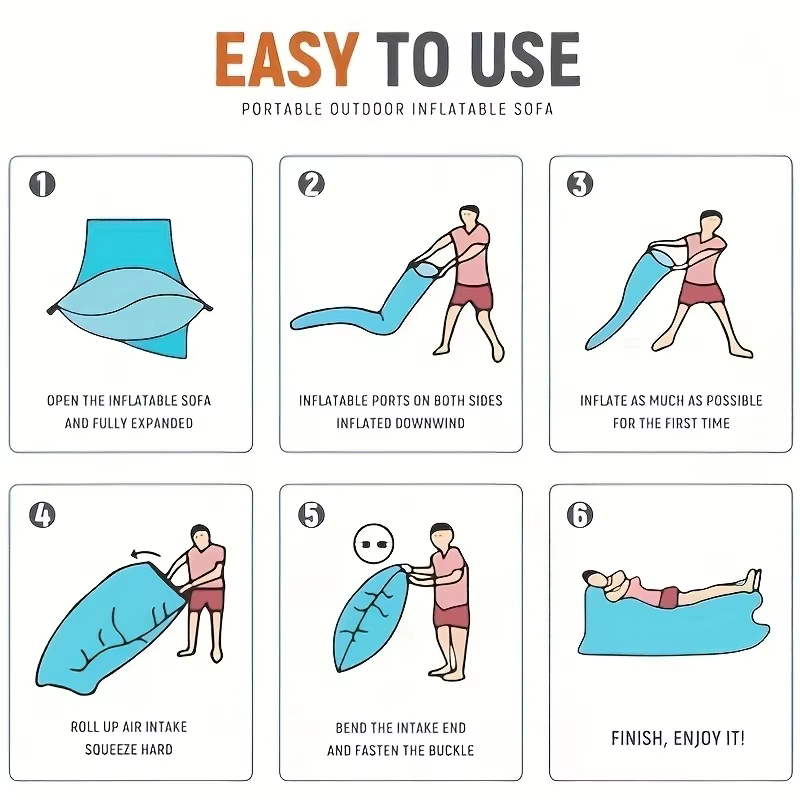 EASY TO USE

PORTABLE OUTDOOR INFLATABLE SOFA

1

OPEN THE INFLATABLE SOFA AND FULLY EXPANDED

2

INFLATABLE PORTS ON BOTH SIDES INFLATED DOWNWIND

3

INFLATE AS MUCH AS POSSIBLE FOR THE FIRST TIME

4

ROLL UP AIR INTAKE SQUEEZE HARD

5

BEND THE INTAKE END AND FASTEN THE BUCKLE

6

FINISH, ENJOY IT!