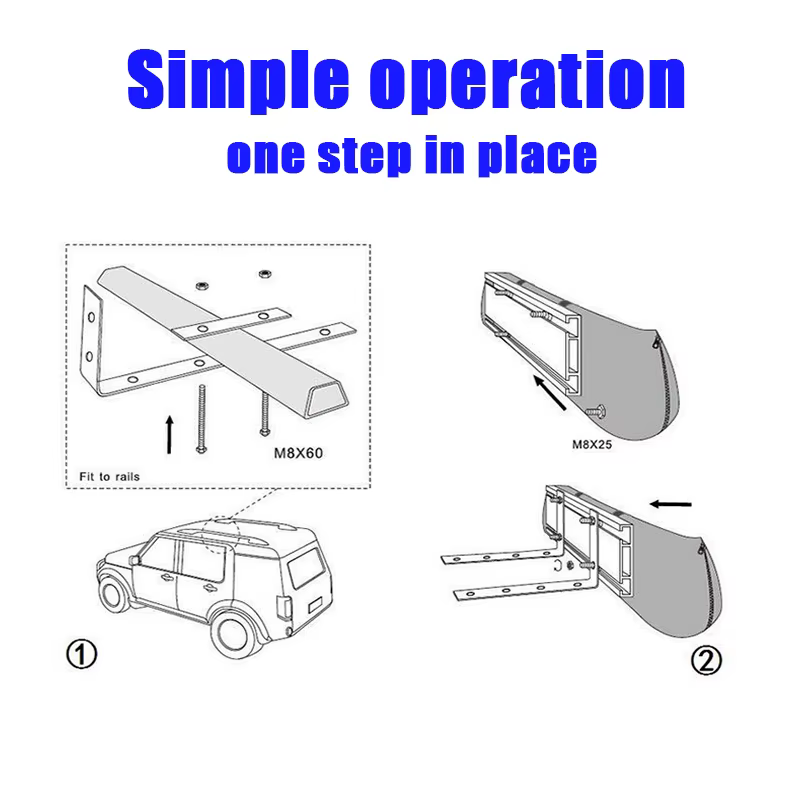 Simple operation
one step in place

M8X60
Fit to rails

①

M8X25

②