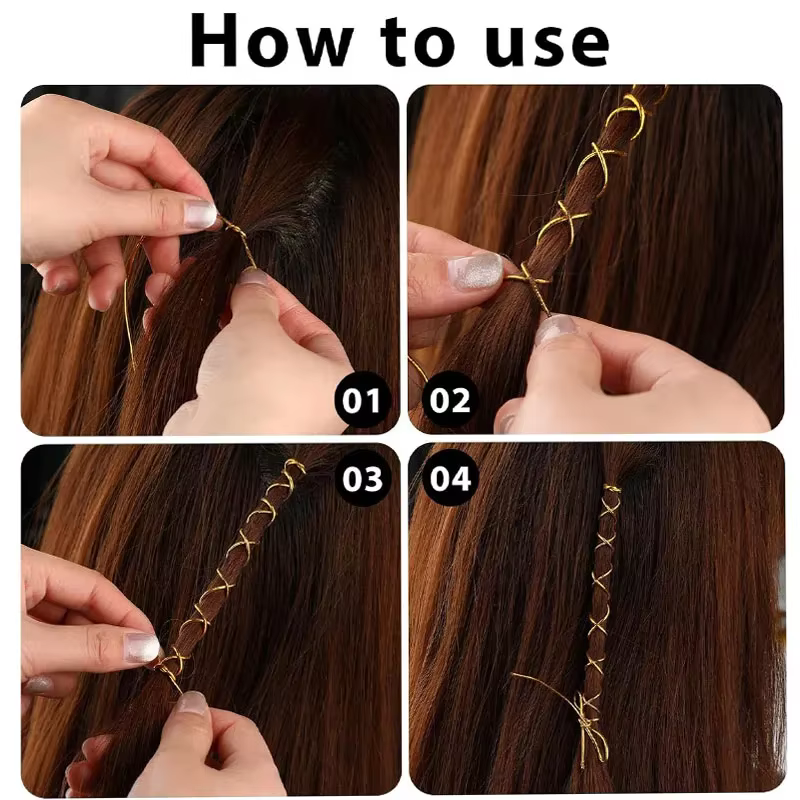 How to use

01

02

03

04