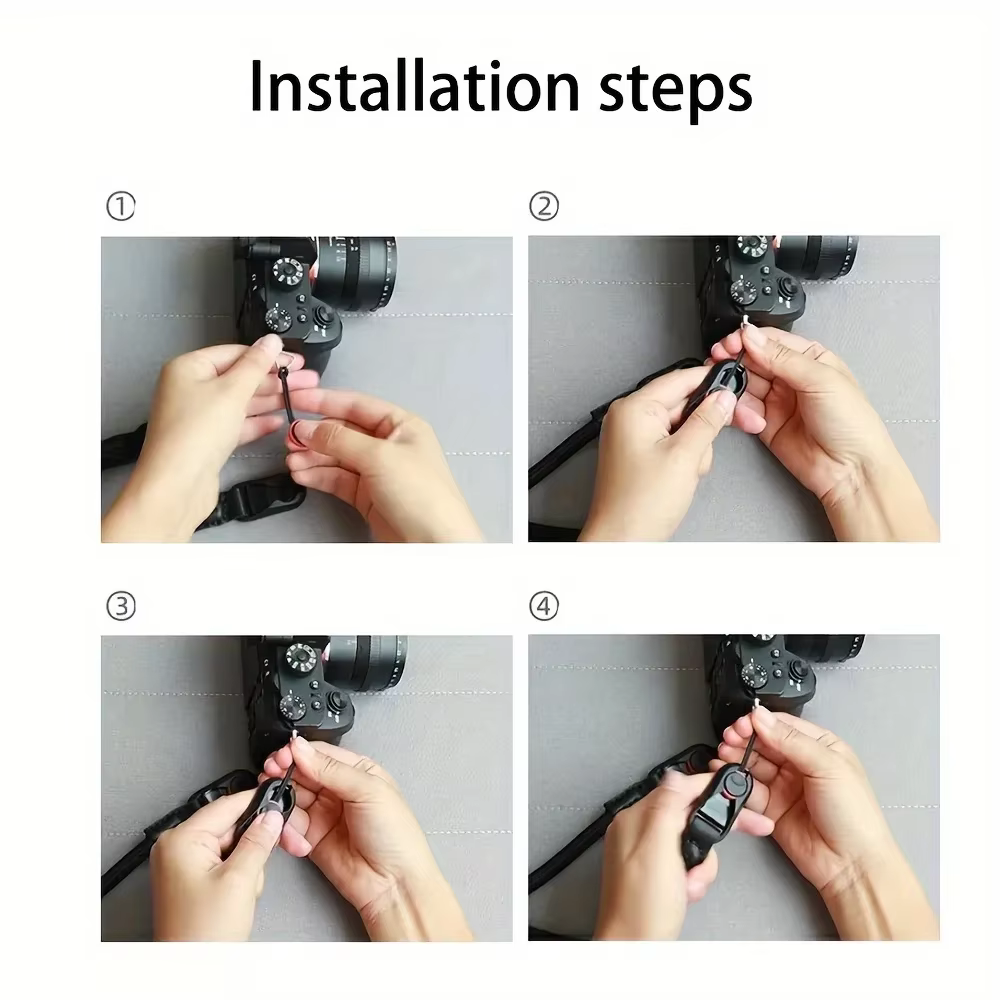 Installation steps

①

②

③

④