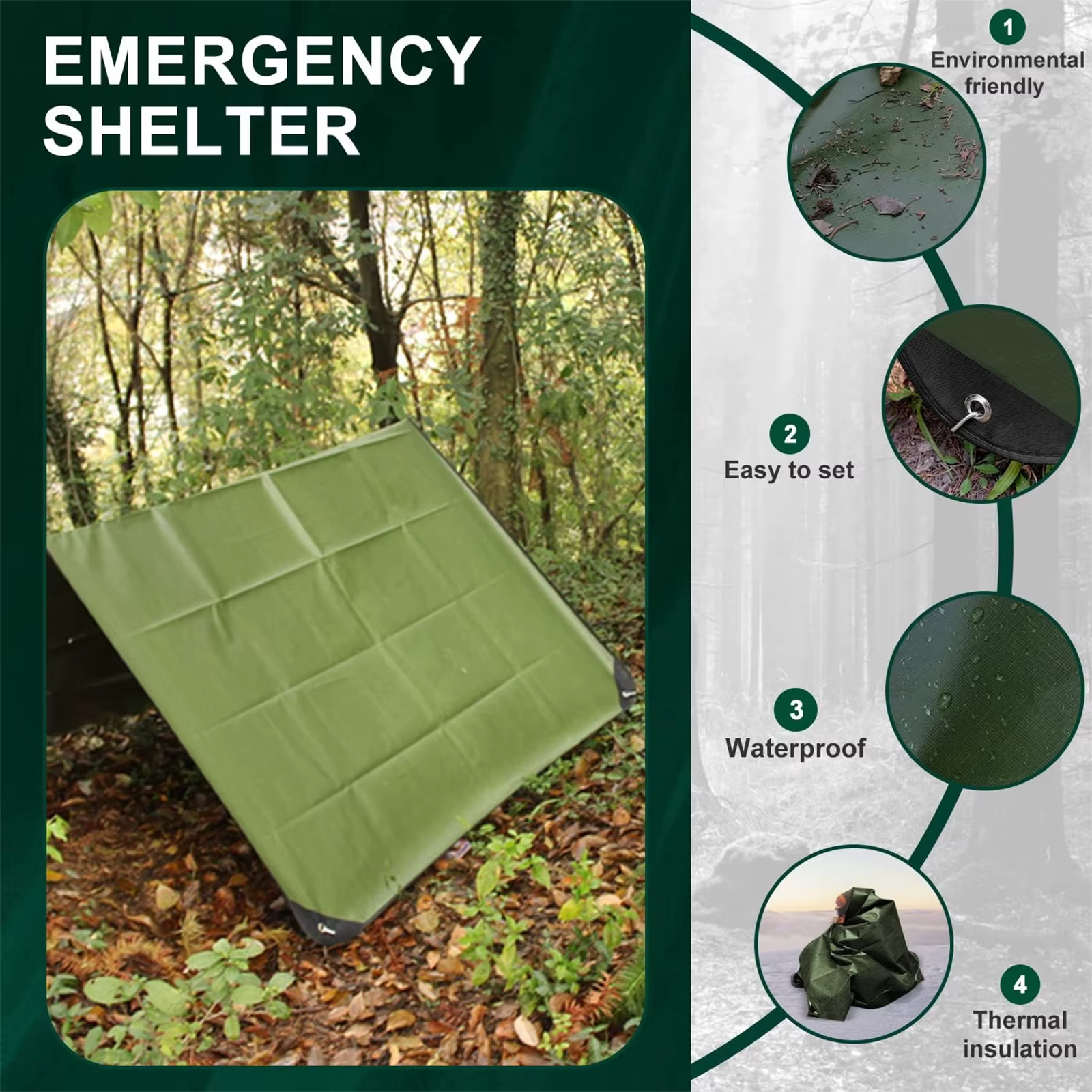 EMERGENCY SHELTER

1
Environmental friendly

2
Easy to set

3
Waterproof

4
Thermal insulation