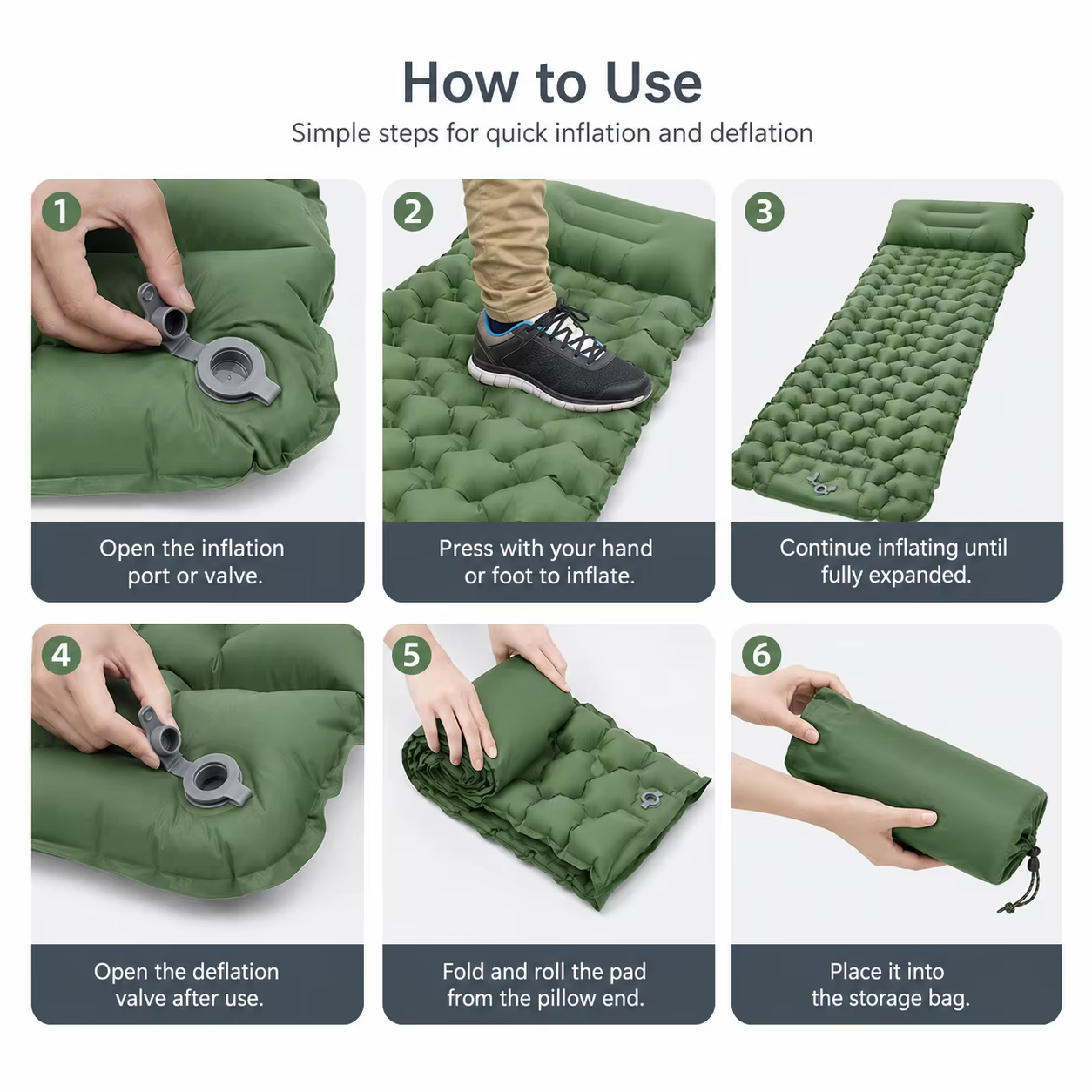 How to Use

Simple steps for quick inflation and deflation

1

Open the inflation port or valve.

2

Press with your hand or foot to inflate.

3

Continue inflating until fully expanded.

4

Open the deflation valve after use.

5

Fold and roll the pad from the pillow end.

6

Place it into the storage bag.