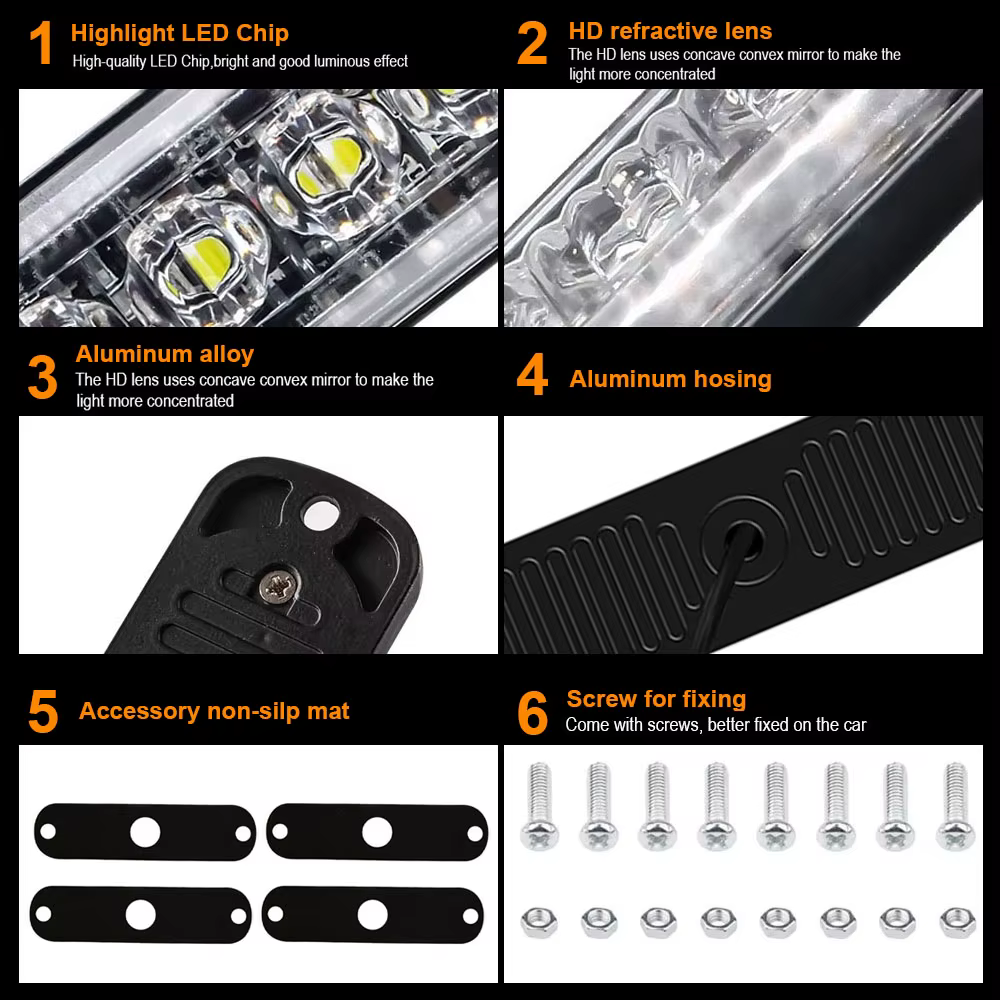 1 Highlight LED Chip
High-quality LED Chip,bright and good luminous effect

2 HD refractive lens
The HD lens uses concave convex mirror to make the light more concentrated

3 Aluminum alloy
The HD lens uses concave convex mirror to make the light more concentrated

4 Aluminum hosing

5 Accessory non-silp mat

6 Screw for fixing
Come with screws, better fixed on the car