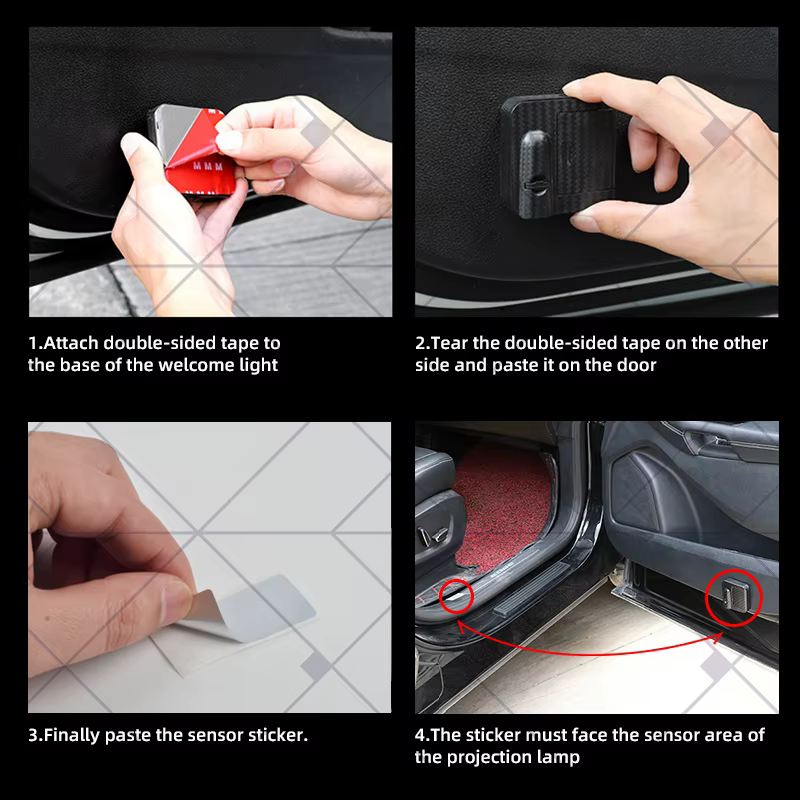 1.Attach double-sided tape to the base of the welcome light

2.Tear the double-sided tape on the other side and paste it on the door

3.Finally paste the sensor sticker.

4.The sticker must face the sensor area of the projection lamp