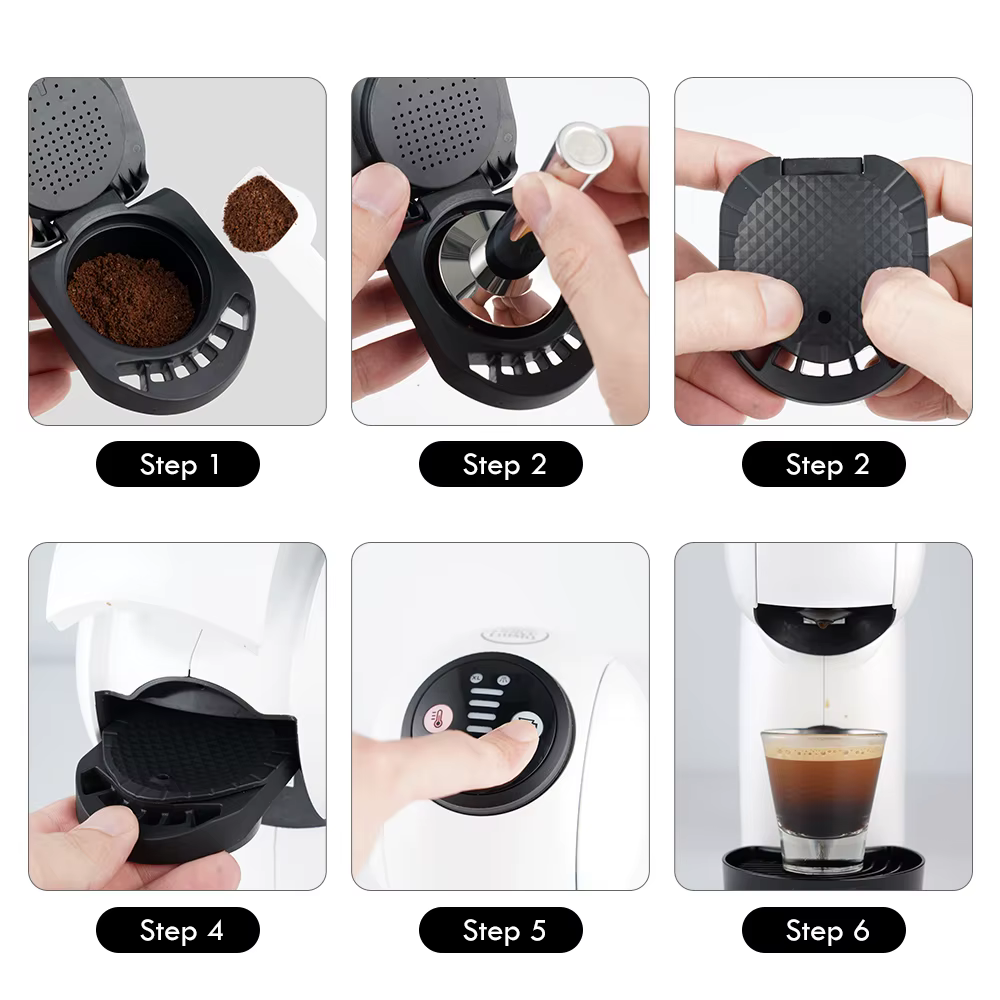 Step 1

Step 2

Step 2

Step 4

Step 5

Step 6