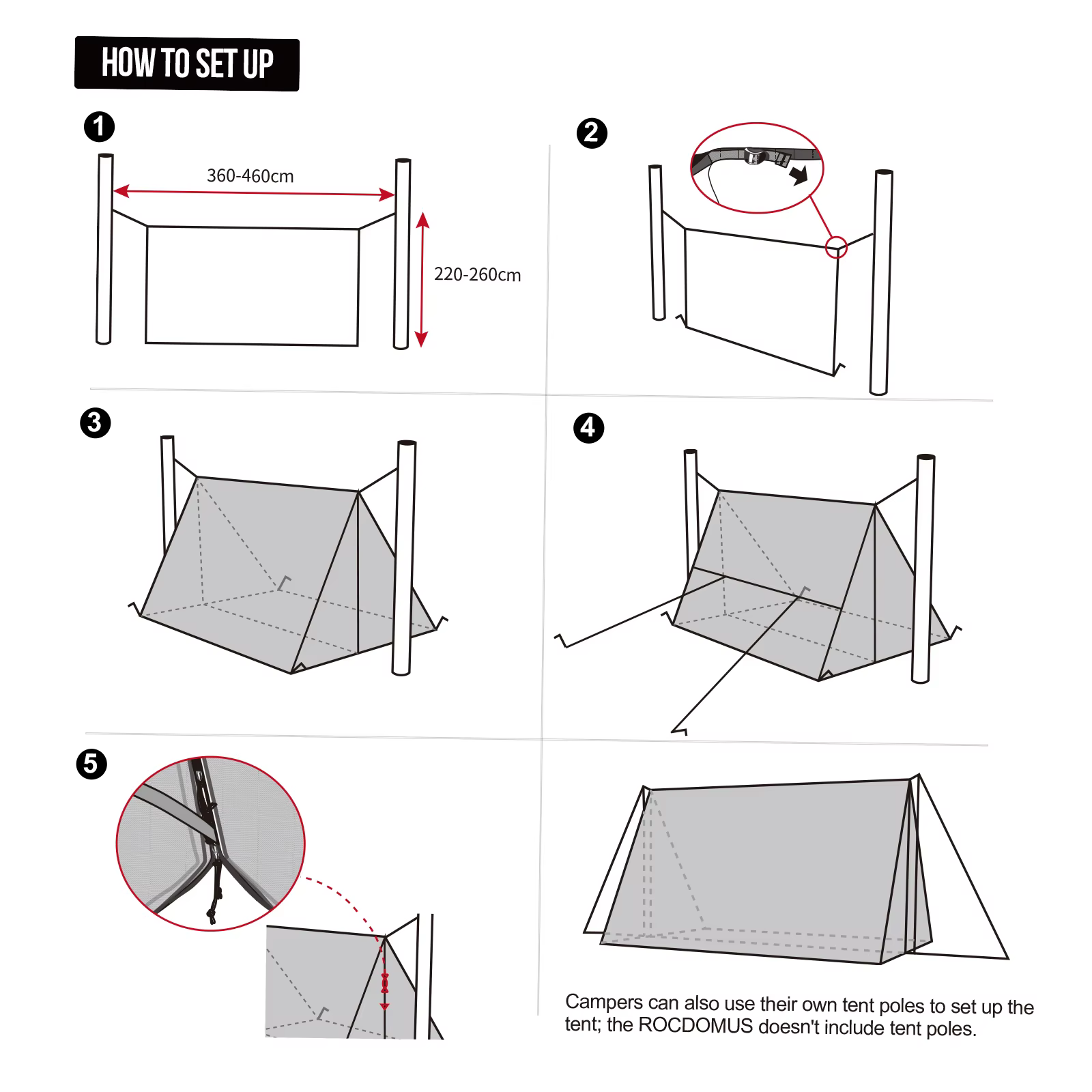 HOW TO SET UP

1

360-460cm

220-260cm

2

3

4

5

Campers can also use their own tent poles to set up the tent; the ROCDOMUS doesn't include tent poles.